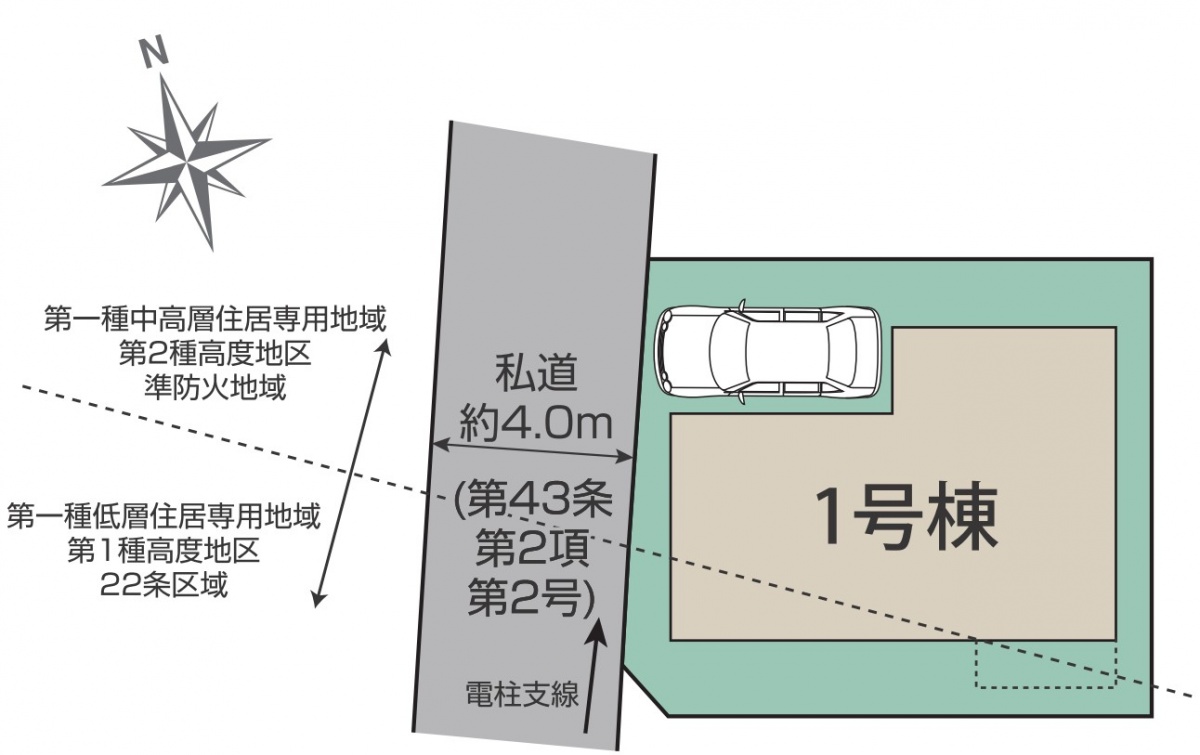 N

第一種中高層住居専用地域
第2種高度地区
準防火地域

第一種低層住居専用地域
第1種高度地区
22条区域

私道
約4.0m
(第43条
第2項
第2号)

電柱支線

1号棟